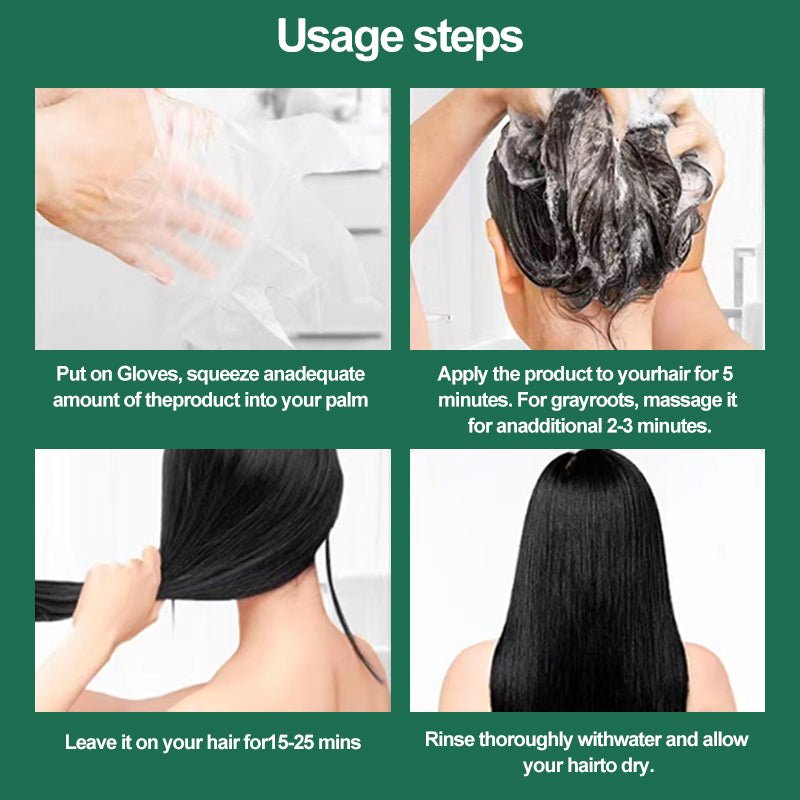 Usage steps

Put on Gloves, squeeze anadequate amount of theproduct into your palm

Apply the product to yourhair for 5 minutes. For grayroots, massage it for anadditional 2-3 minutes.

Leave it on your hair for15-25 mins

Rinse thoroughly withwater and allow your hairto dry.